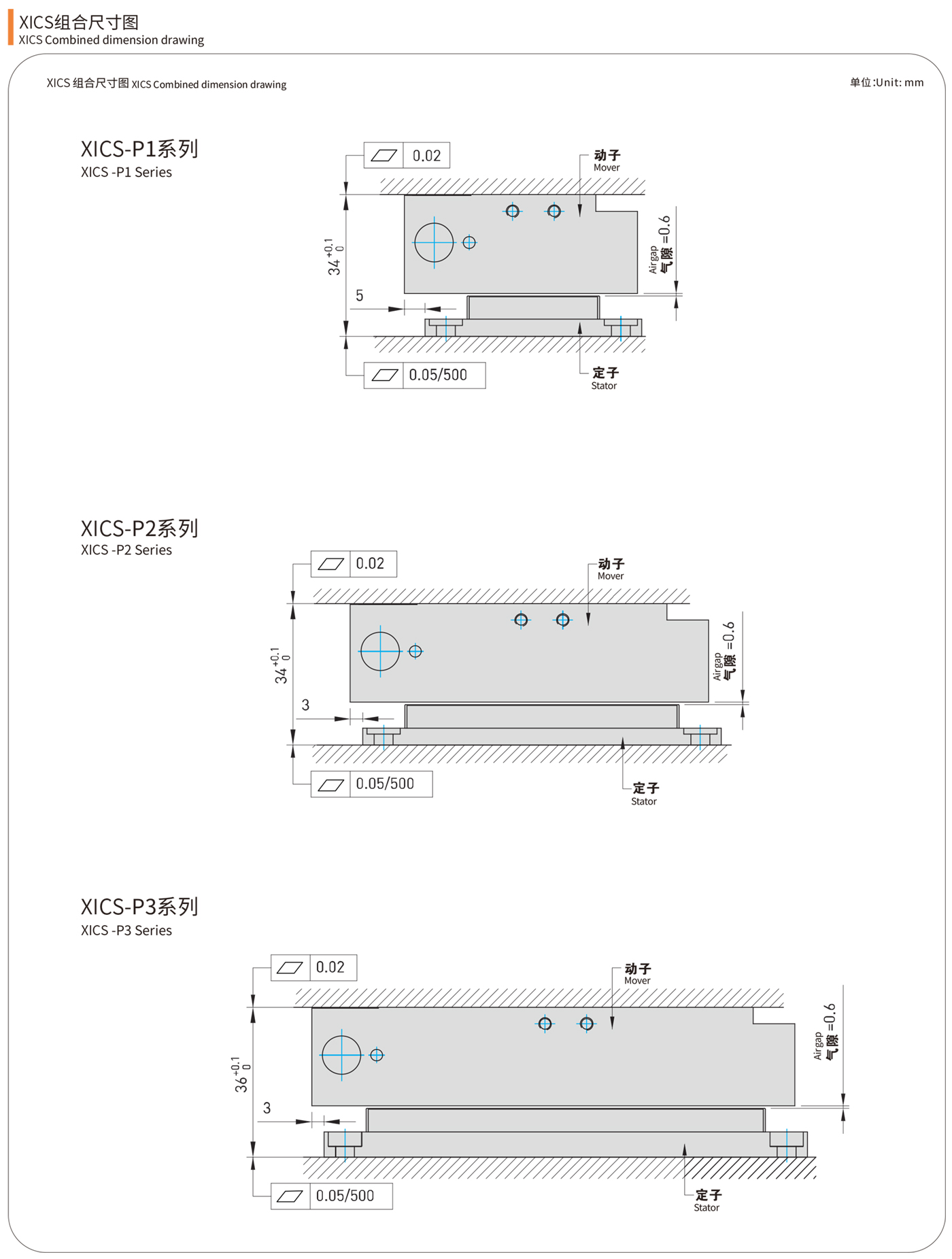 XICS组合尺寸图
XICS Combined dimension drawing

XICS 组合尺寸图 XICS Combined dimension drawing

单位:Unit: mm

XICS-P1系列
XICS -P1 Series

0.02

动子
Mover

$34^{+0.1}_{0}$

Air gap
气隙 =0.6

5

0.05/500

定子
Stator

XICS-P2系列
XICS -P2 Series

0.02

动子
Mover

$34^{+0.1}_{0}$

Air gap
气隙 =0.6

3

0.05/500

定子
Stator

XICS-P3系列
XICS -P3 Series

0.02

动子
Mover

$36^{+0.1}_{0}$

Air gap
气隙 =0.6

3

0.05/500

定子
Stator